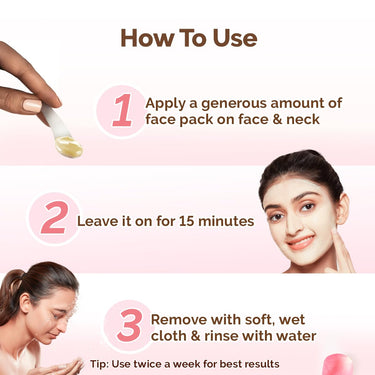 How To Use

1 Apply a generous amount of face pack on face & neck

2 Leave it on for 15 minutes

3 Remove with soft, wet cloth & rinse with water

Tip: Use twice a week for best results